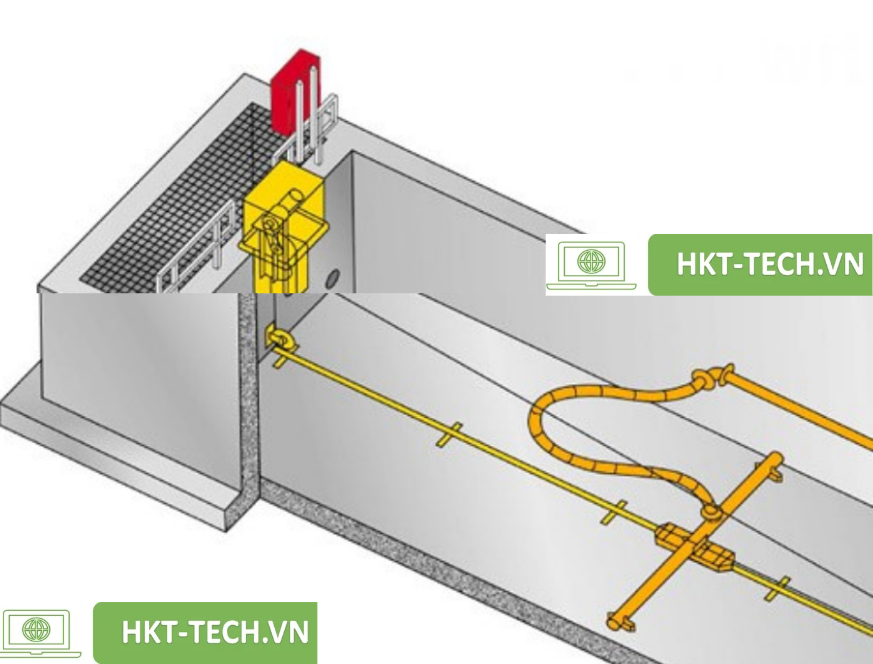 HKT-TECH.VN

HKT-TECH.VN